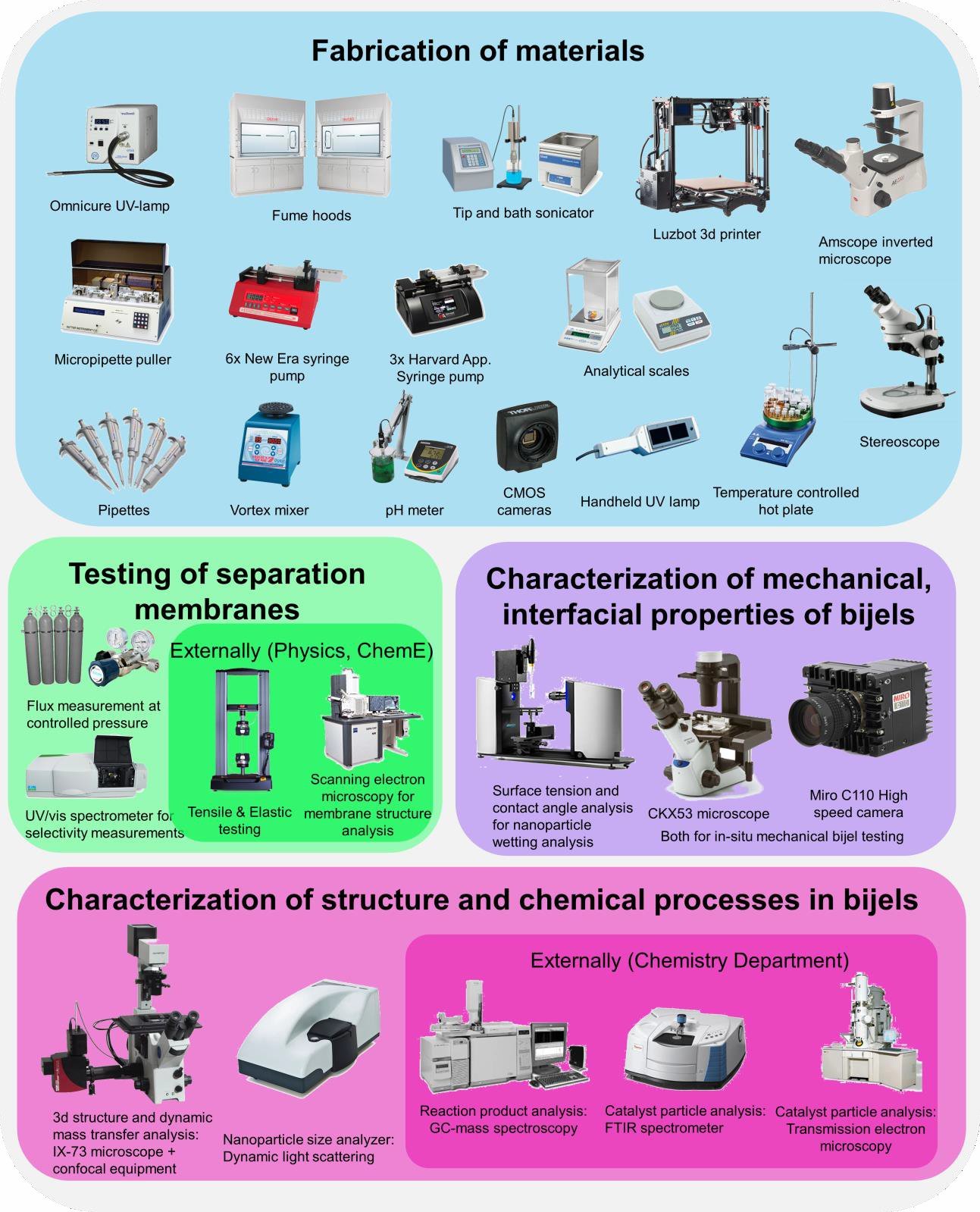 Fabrication of materials

Omnicure UV-lamp

Fume hoods

Tip and bath sonicator

Luzbot 3d printer

Amscope inverted microscope

Micropipette puller

6x New Era syringe pump

3x Harvard App. Syringe pump

Analytical scales

Stereoscope

Pipettes

Vortex mixer

pH meter

CMOS cameras

Handheld UV lamp

Temperature controlled hot plate

Testing of separation membranes

Flux measurement at controlled pressure

UV/vis spectrometer for selectivity measurements

Externally (Physics, ChemE)

Tensile & Elastic testing

Scanning electron microscopy for membrane structure analysis

Characterization of mechanical, interfacial properties of bijels

Surface tension and contact angle analysis for nanoparticle wetting analysis

CKX53 microscope

Miro C110 High speed camera

Both for in-situ mechanical bijel testing

Characterization of structure and chemical processes in bijels

3d structure and dynamic mass transfer analysis: IX-73 microscope + confocal equipment

Nanoparticle size analyzer: Dynamic light scattering

Externally (Chemistry Department)

Reaction product analysis: GC-mass spectroscopy

Catalyst particle analysis: FTIR spectrometer

Catalyst particle analysis: Transmission electron microscopy